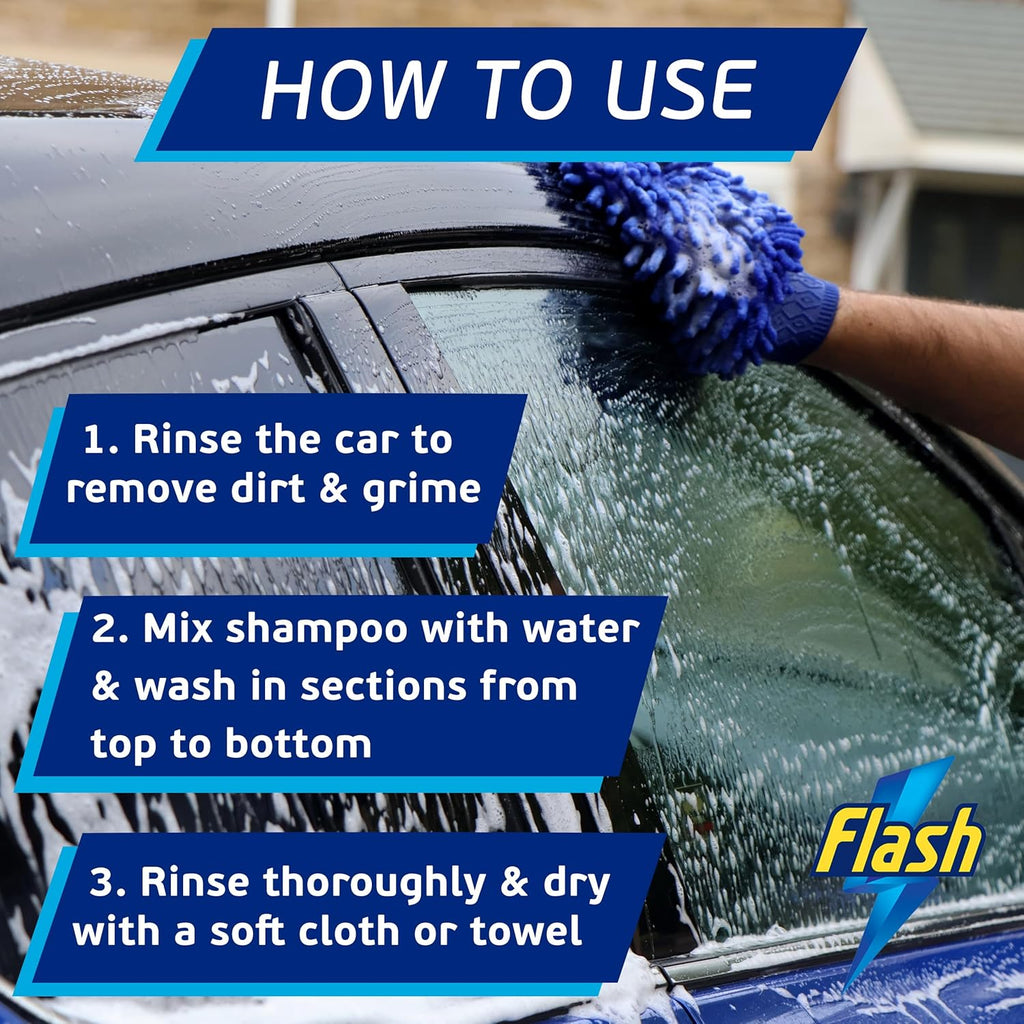 HOW TO USE

1. Rinse the car to remove dirt & grime

2. Mix shampoo with water & wash in sections from top to bottom

3. Rinse thoroughly & dry with a soft cloth or towel

Flash