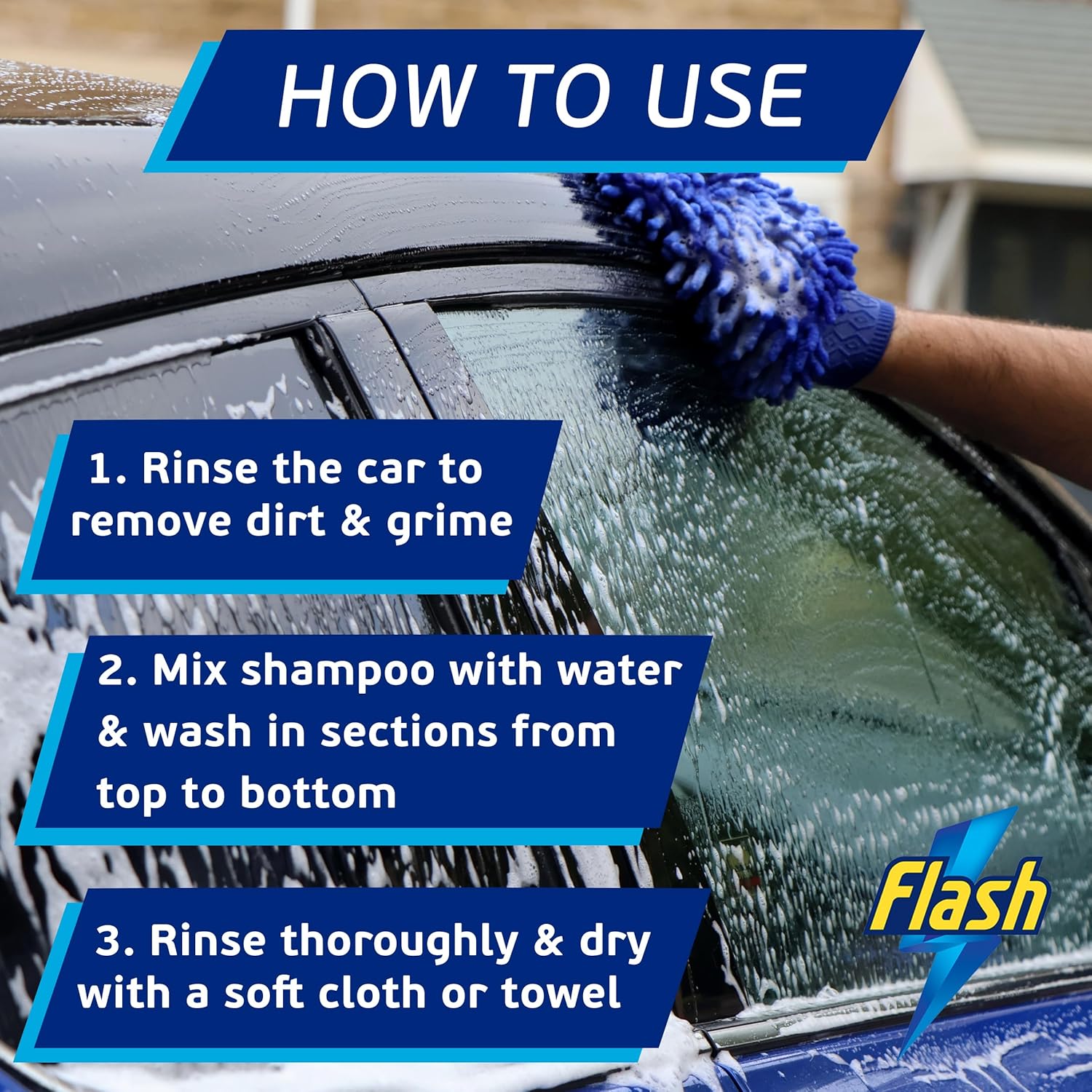 HOW TO USE

1. Rinse the car to remove dirt & grime

2. Mix shampoo with water & wash in sections from top to bottom

3. Rinse thoroughly & dry with a soft cloth or towel

Flash